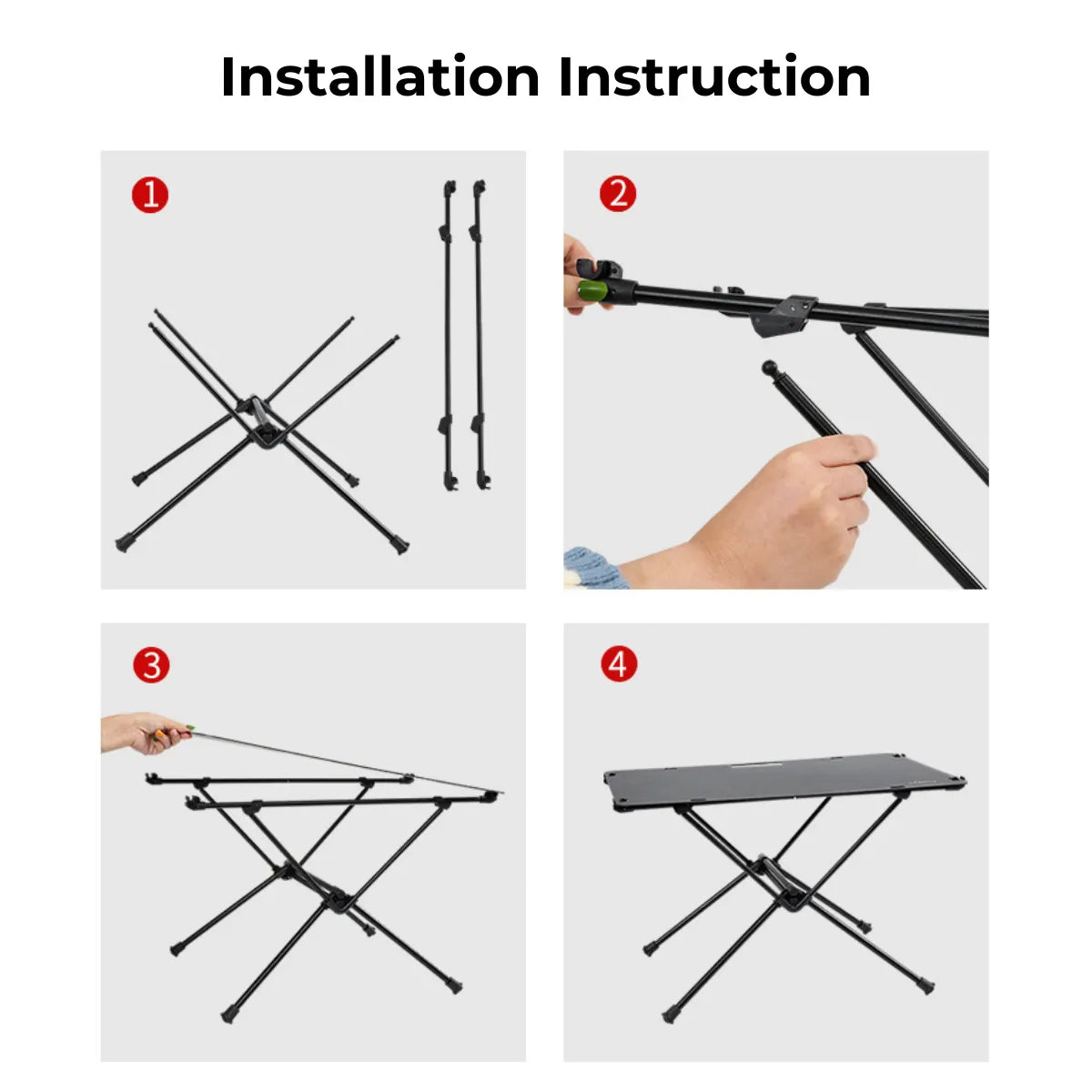 Installation Instruction

1

2

3

4