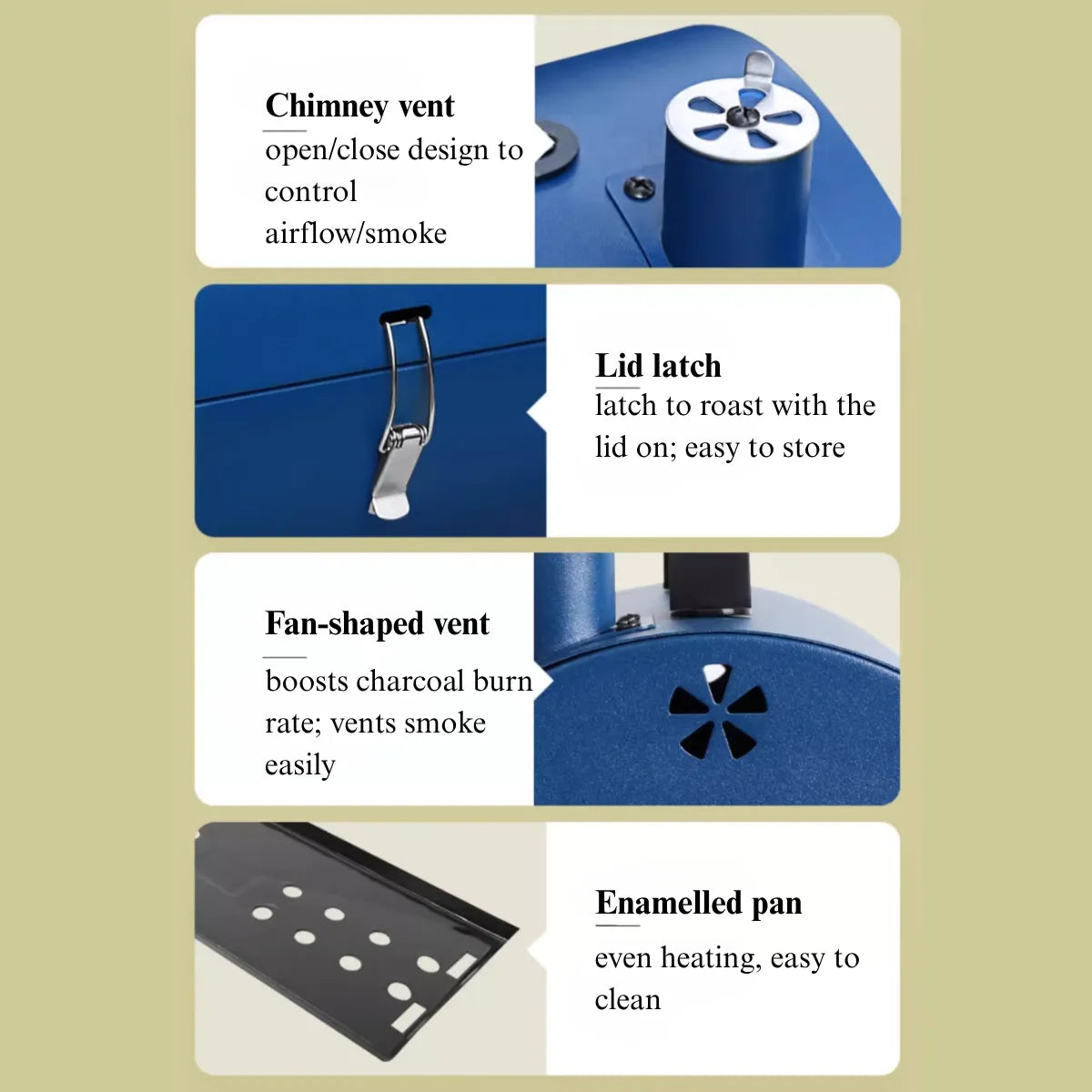 Chimney vent
open/close design to control airflow/smoke

Lid latch
latch to roast with the lid on; easy to store

Fan-shaped vent
boosts charcoal burn rate; vents smoke easily

Enamelled pan
even heating, easy to clean