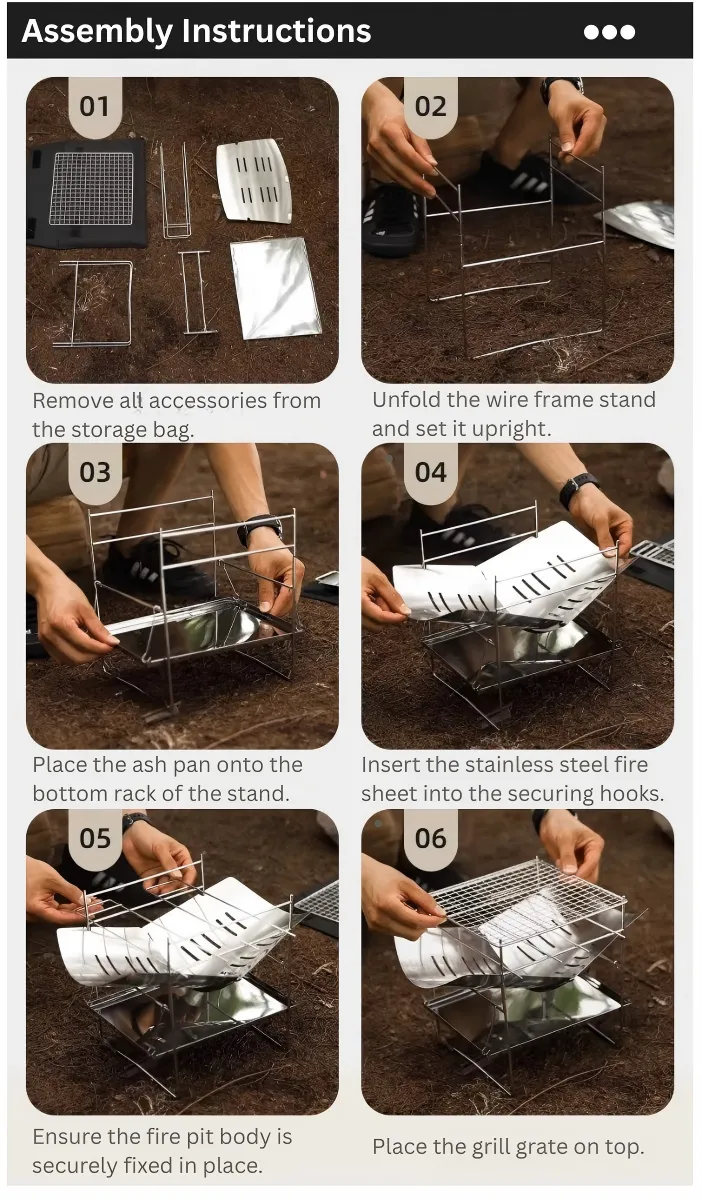 Assembly Instructions

01

Remove all accessories from the storage bag.

02

Unfold the wire frame stand and set it upright.

03

Place the ash pan onto the bottom rack of the stand.

04

Insert the stainless steel fire sheet into the securing hooks.

05

Ensure the fire pit body is securely fixed in place.

06

Place the grill grate on top.