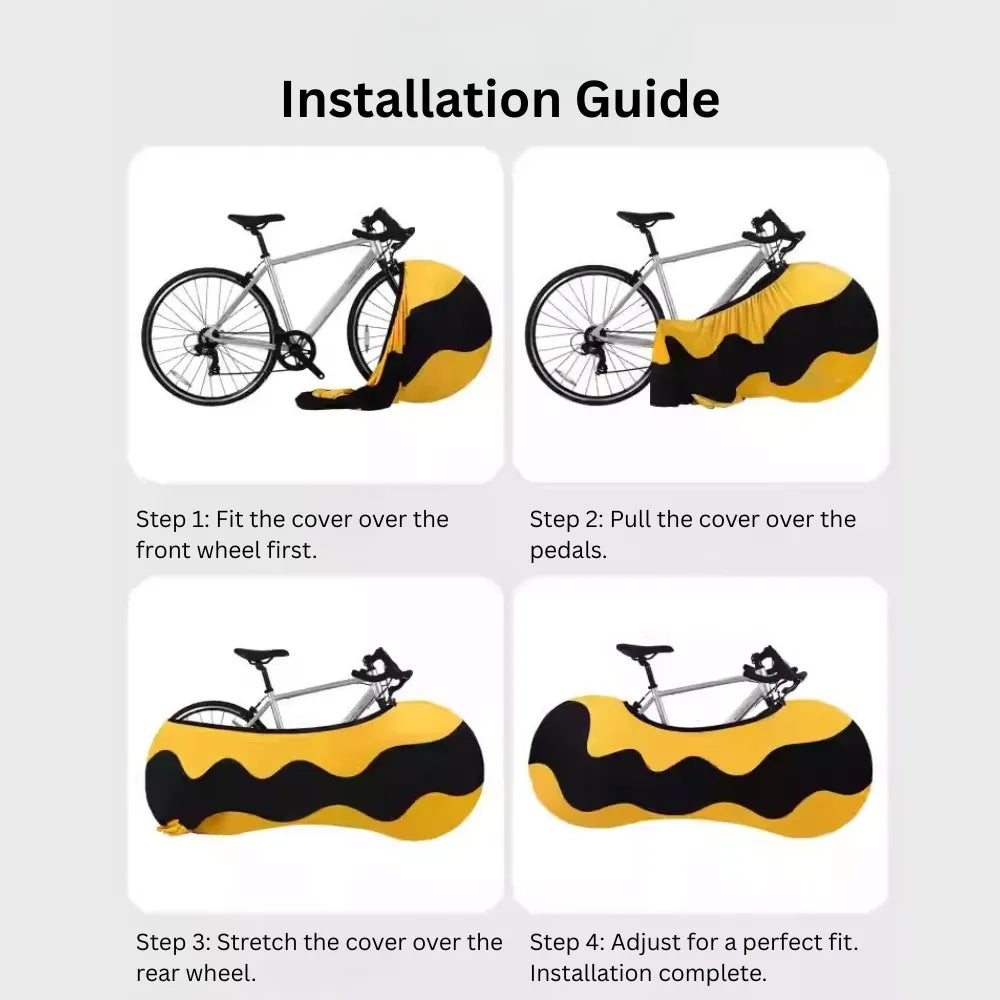 Installation Guide

Step 1: Fit the cover over the front wheel first.

Step 2: Pull the cover over the pedals.

Step 3: Stretch the cover over the rear wheel.

Step 4: Adjust for a perfect fit. Installation complete.